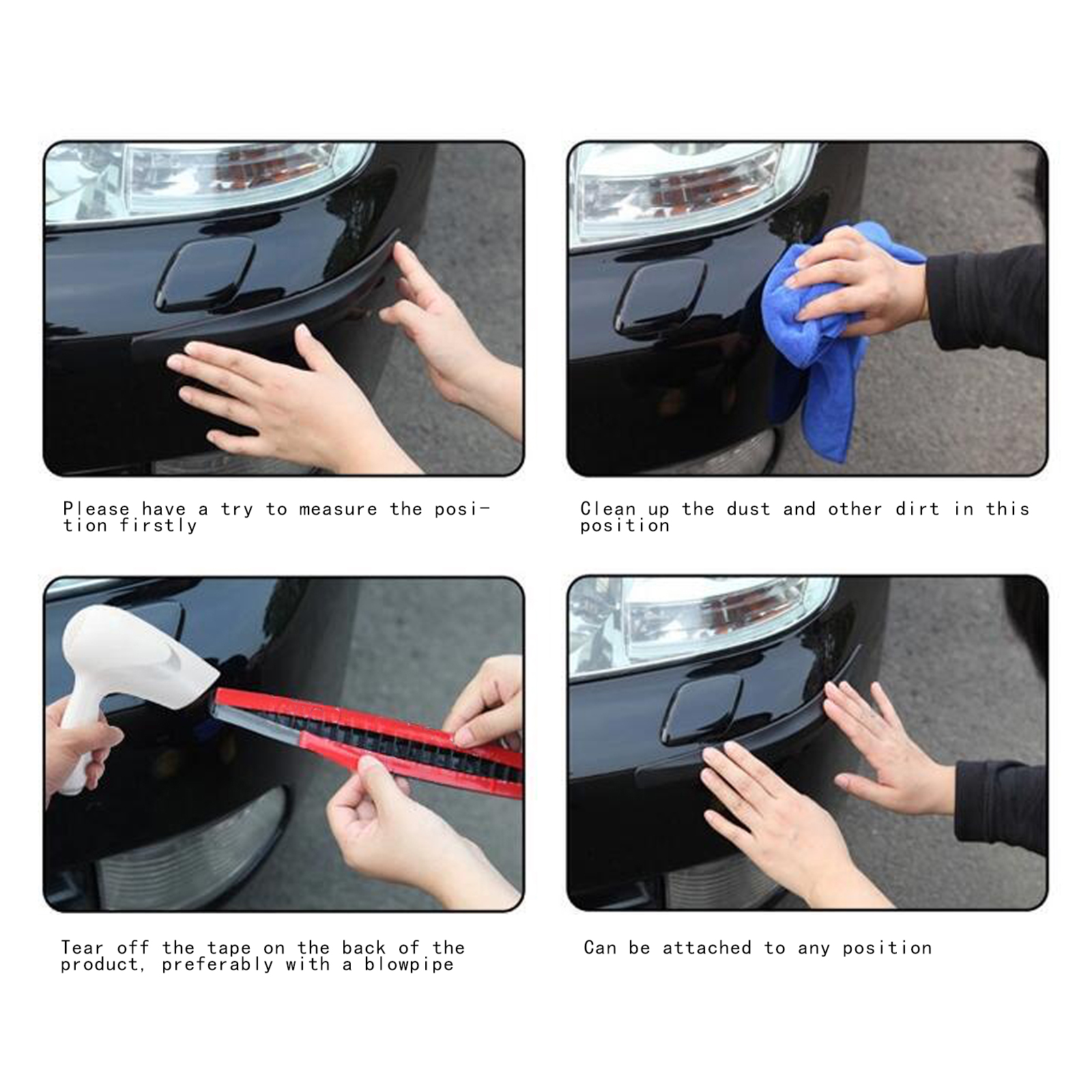 Please have a try to measure the position firstly

Clean up the dust and other dirt in this position

Tear off the tape on the back of the product, preferably with a blowpipe

Can be attached to any position