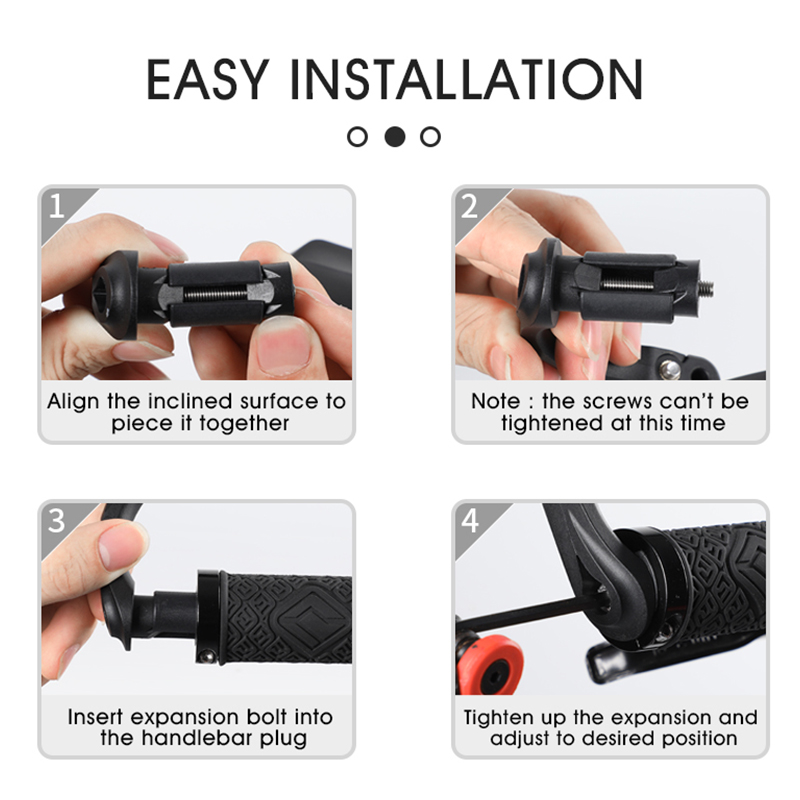 EASY INSTALLATION

1
Align the inclined surface to piece it together

2
Note : the screws can't be tightened at this time

3
Insert expansion bolt into the handlebar plug

4
Tighten up the expansion and adjust to desired position