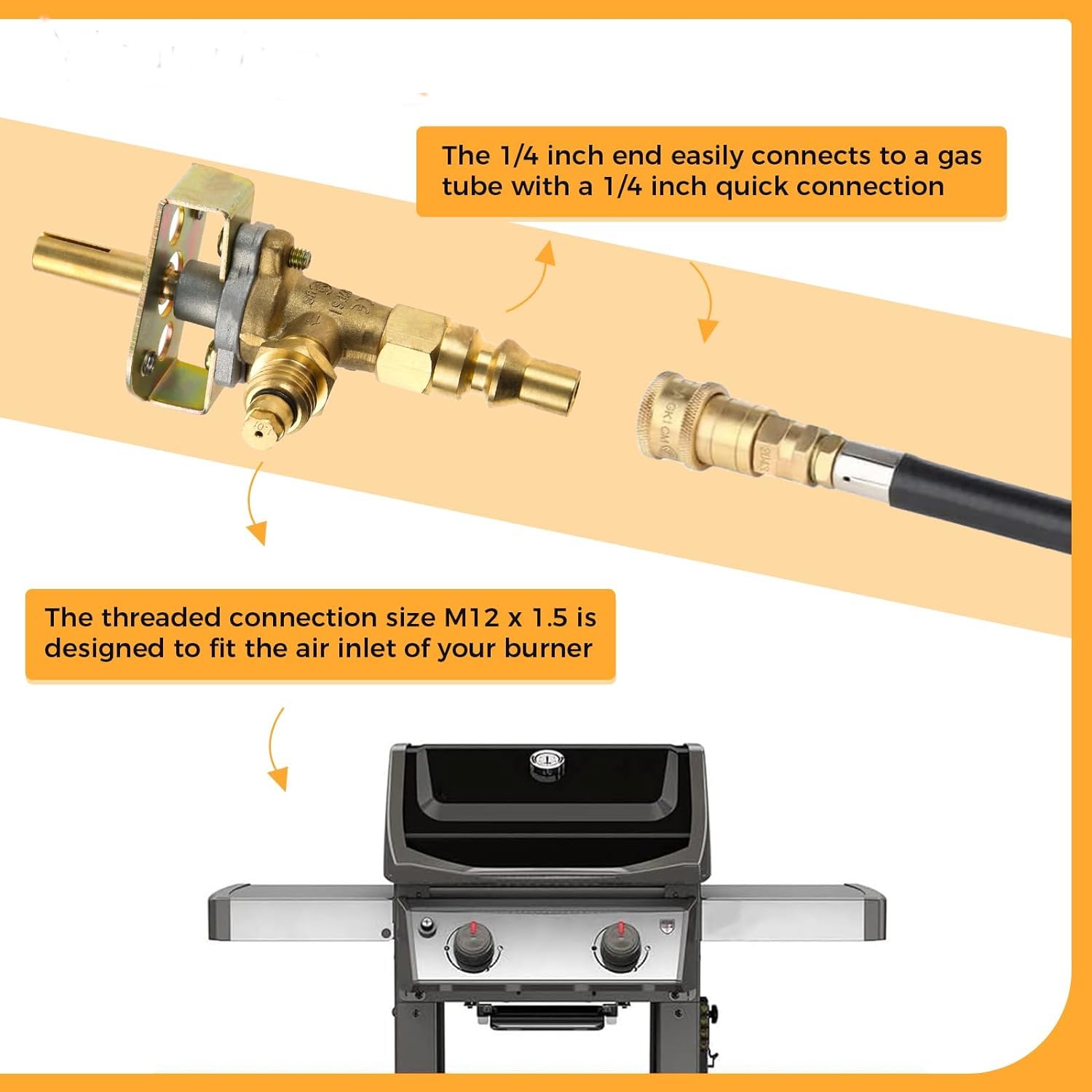 The 1/4 inch end easily connects to a gas tube with a 1/4 inch quick connection

The threaded connection size M12 x 1.5 is designed to fit the air inlet of your burner