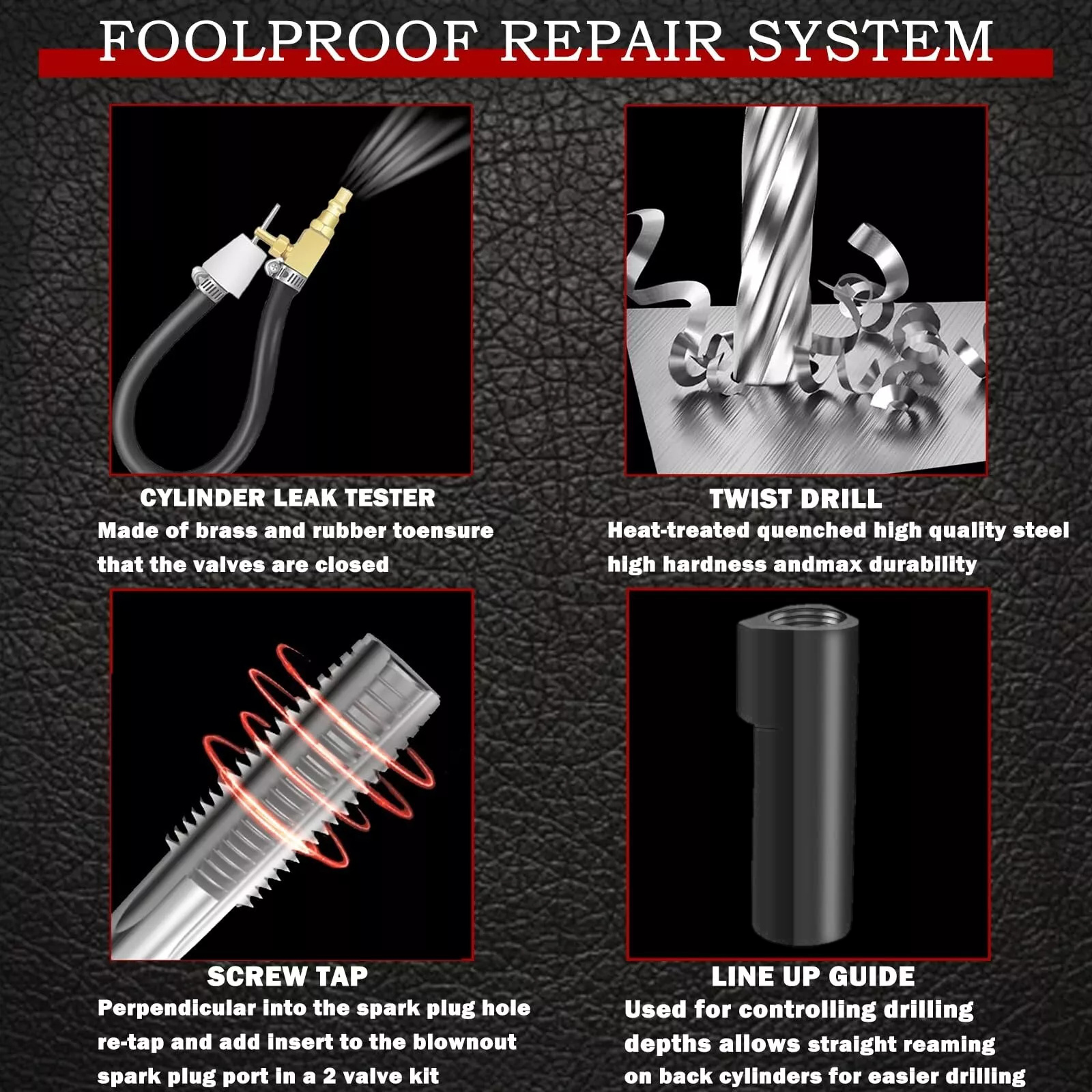 FOOLPROOF REPAIR SYSTEM

CYLINDER LEAK TESTER
Made of brass and rubber toensure that the valves are closed

TWIST DRILL
Heat-treated quenched high quality steel high hardness andmax durability

SCREW TAP
Perpendicular into the spark plug hole re-tap and add insert to the blownout spark plug port in a 2 valve kit

LINE UP GUIDE
Used for controlling drilling depths allows straight reaming on back cylinders for easier drilling