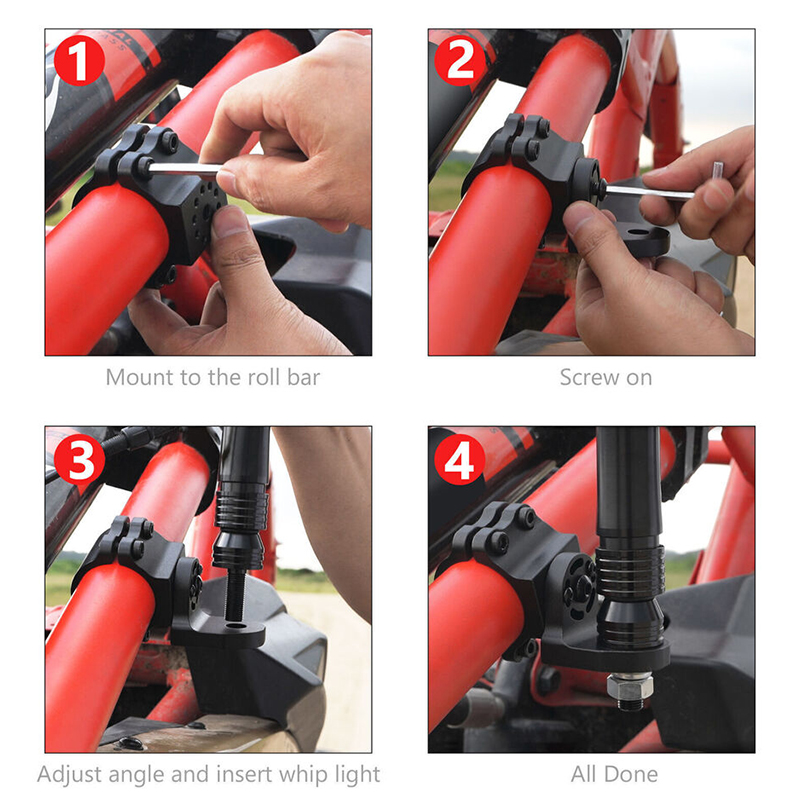 1

Mount to the roll bar

2

Screw on

3

Adjust angle and insert whip light

4

All Done