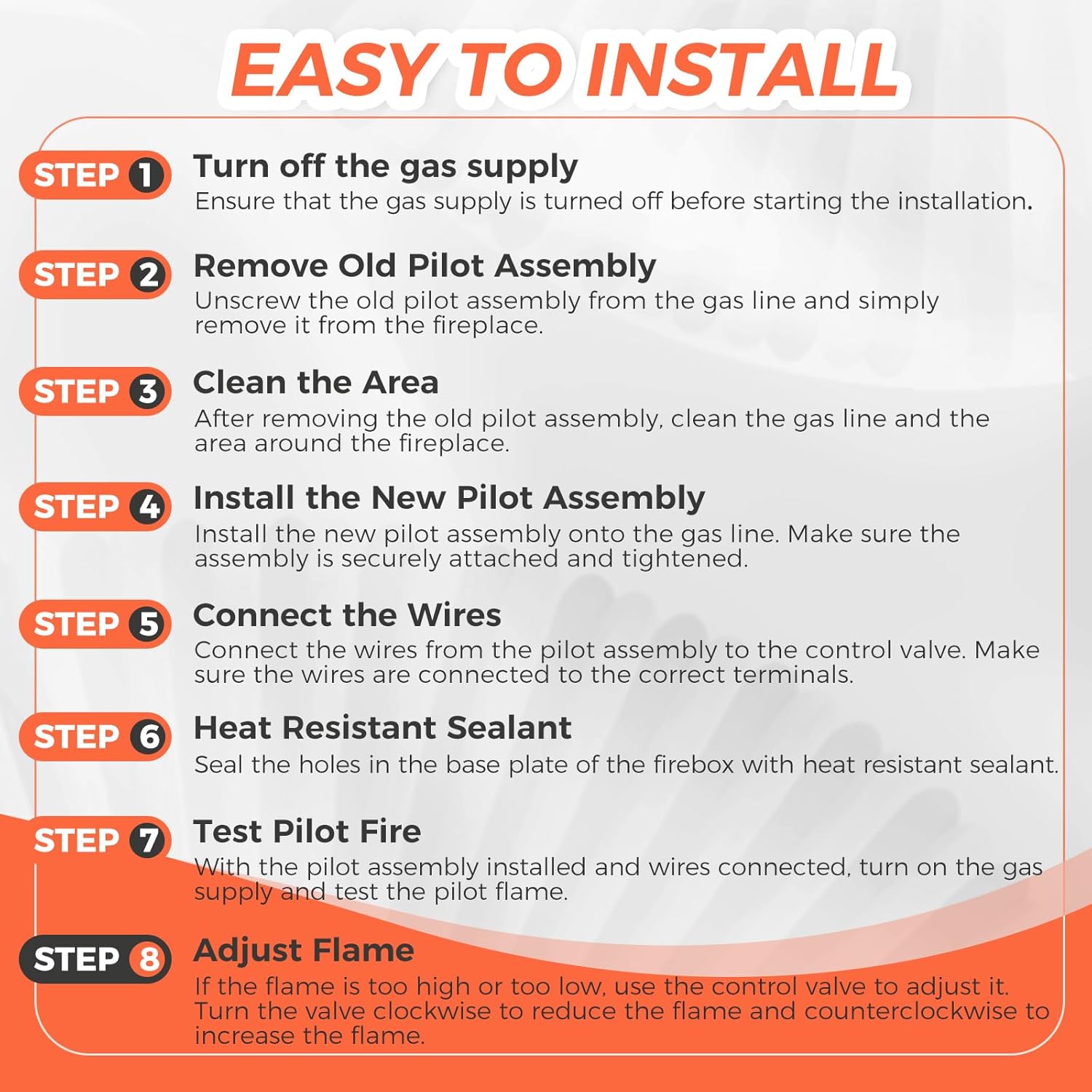 EASY TO INSTALL

STEP 1 Turn off the gas supply
Ensure that the gas supply is turned off before starting the installation.

STEP 2 Remove Old Pilot Assembly
Unscrew the old pilot assembly from the gas line and simply remove it from the fireplace.

STEP 3 Clean the Area
After removing the old pilot assembly, clean the gas line and the area around the fireplace.

STEP 4 Install the New Pilot Assembly
Install the new pilot assembly onto the gas line. Make sure the assembly is securely attached and tightened.

STEP 5 Connect the Wires
Connect the wires from the pilot assembly to the control valve. Make sure the wires are connected to the correct terminals.

STEP 6 Heat Resistant Sealant
Seal the holes in the base plate of the firebox with heat resistant sealant.

STEP 7 Test Pilot Fire
With the pilot assembly installed and wires connected, turn on the gas supply and test the pilot flame.

STEP 8 Adjust Flame
If the flame is too high or too low, use the control valve to adjust it. Turn the valve clockwise to reduce the flame and counterclockwise to increase the flame.