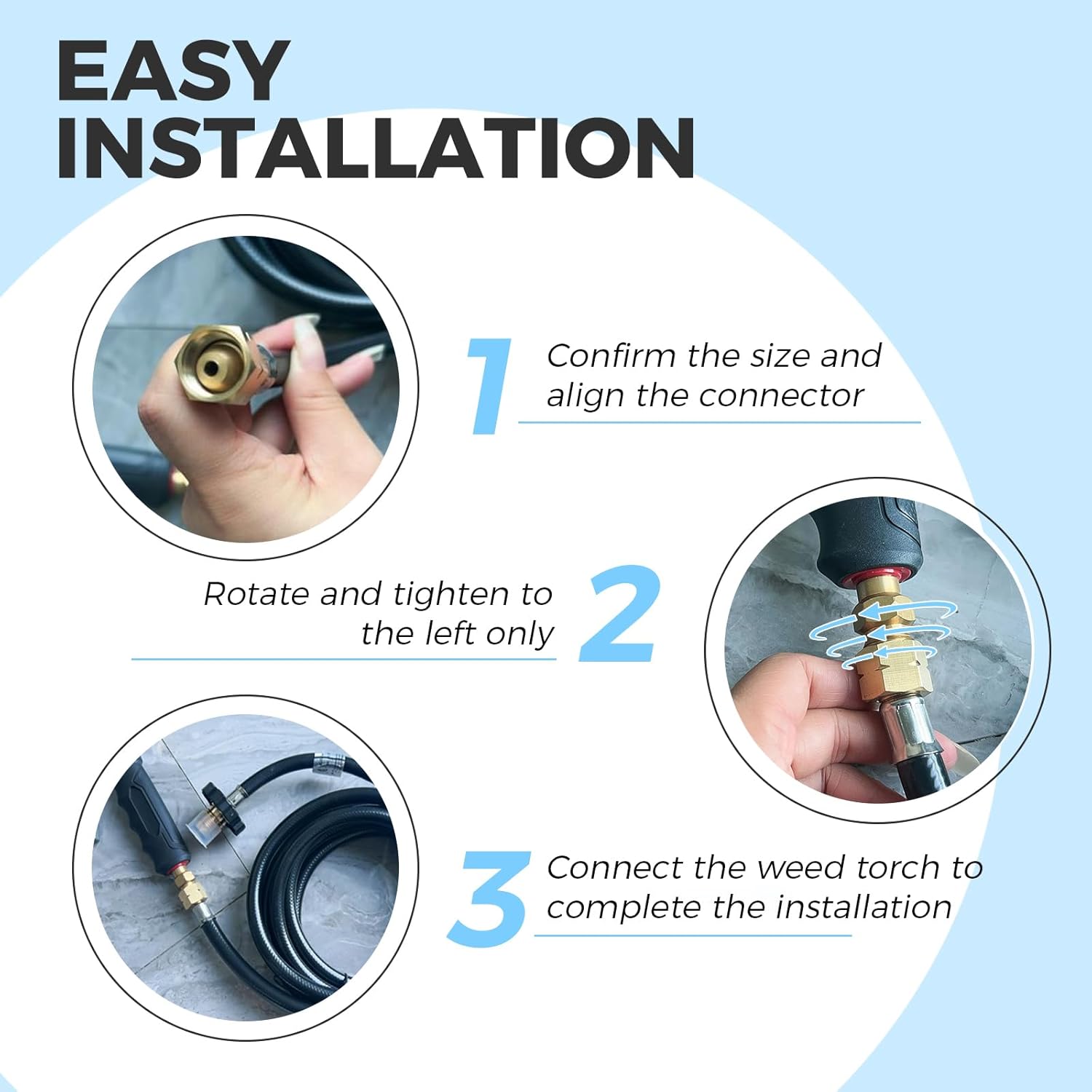 EASY INSTALLATION

1 Confirm the size and align the connector

Rotate and tighten to the left only 2

3 Connect the weed torch to complete the installation